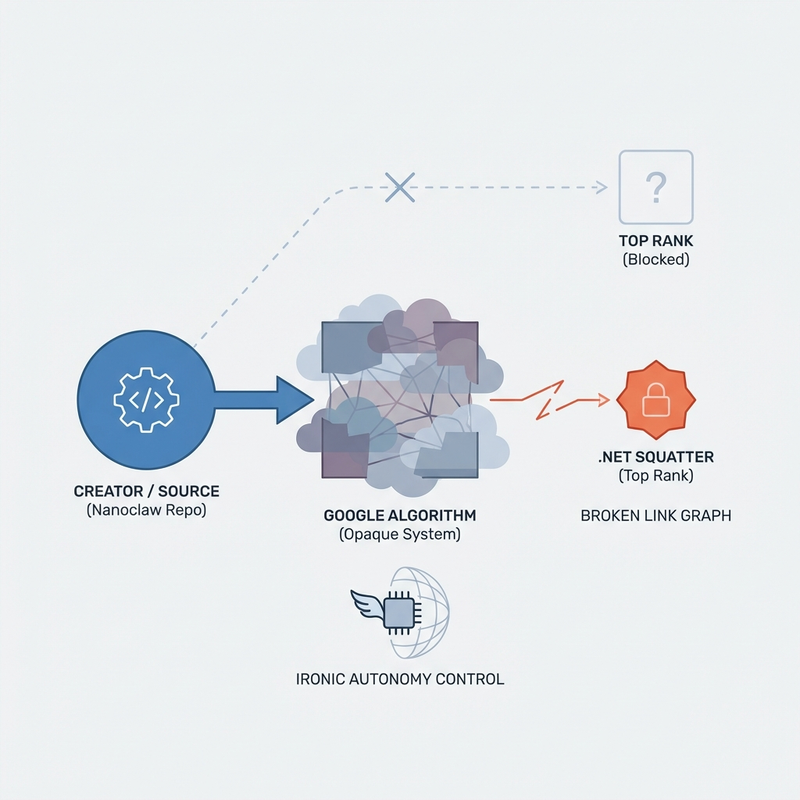 ?

TOP RANK
(Blocked)

</>

CREATOR / SOURCE
(Nanoclaw Repo)

GOOGLE ALGORITHM
(Opaque System)

.NET SQUATTER
(Top Rank)

BROKEN LINK GRAPH

IRONIC AUTONOMY CONTROL