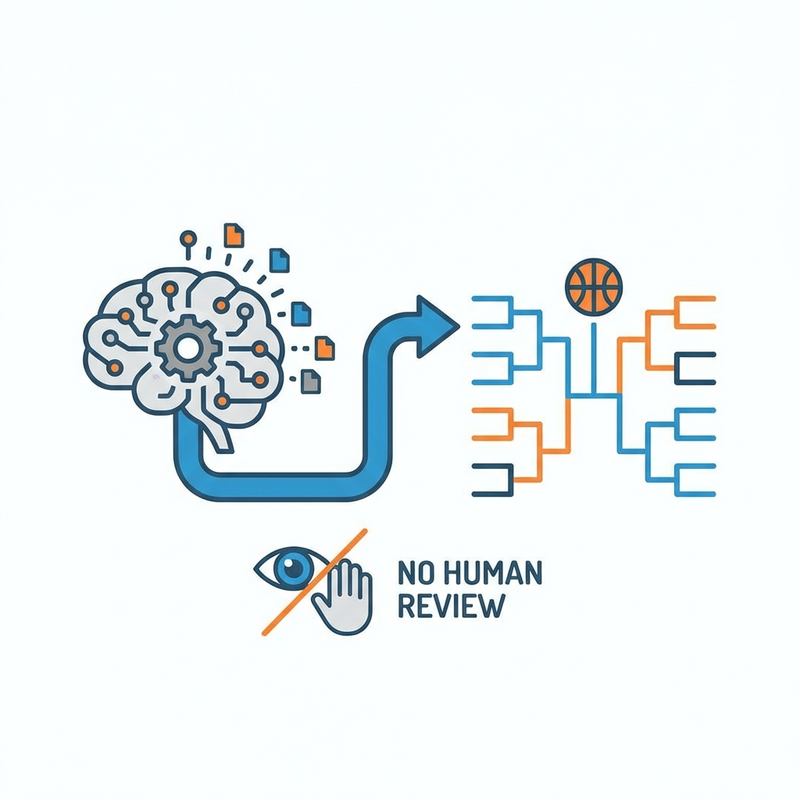 NO HUMAN REVIEW